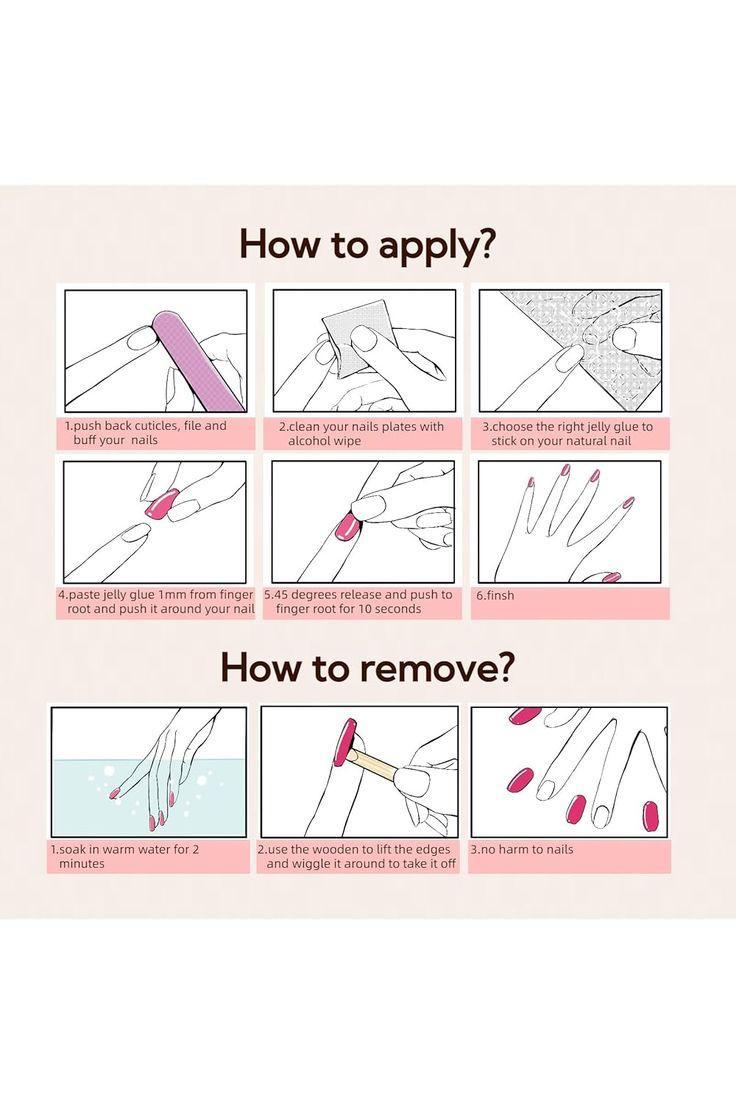 How to apply?

1.push back cuticles, file and buff your nails

2.clean your nails plates with alcohol wipe

3.choose the right jelly glue to stick on your natural nail

4.paste jelly glue 1mm from finger root and push it around your nail

5.45 degrees release and push to finger root for 10 seconds

6.finsh

How to remove?

1.soak in warm water for 2 minutes

2.use the wooden to lift the edges and wiggle it around to take it off

3.no harm to nails